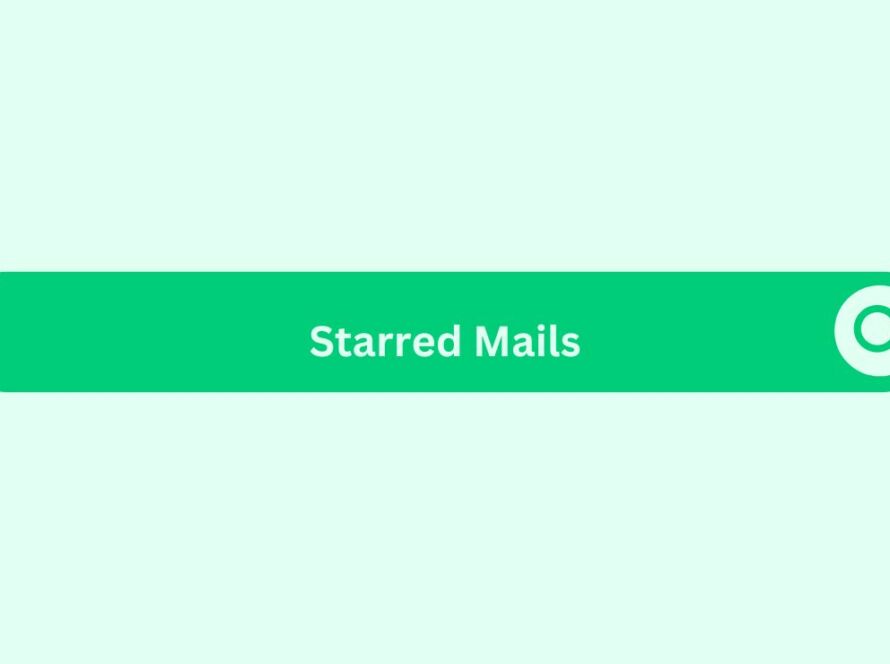 Starred Mails